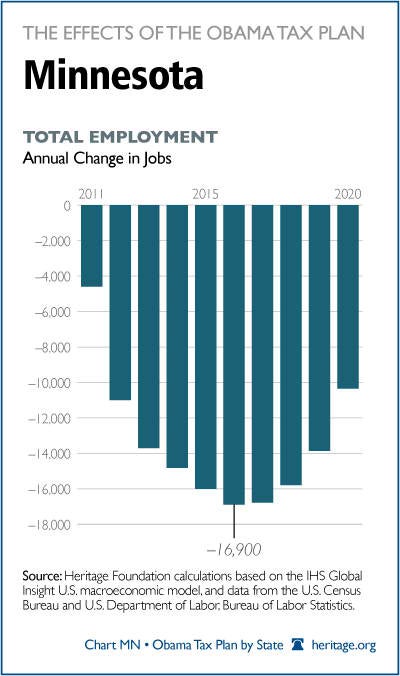 THE EFFECTS OF THE OBAMA TAX PLAN

Minnesota

TOTAL EMPLOYMENT
Annual Change in Jobs

2011
2015
2020

0
–2,000
–4,000
–6,000
–8,000
–10,000
–12,000
–14,000
–16,000
–18,000

–16,900

Source: Heritage Foundation calculations based on the IHS Global Insight U.S. macroeconomic model, and data from the U.S. Census Bureau and U.S. Department of Labor, Bureau of Labor Statistics.

Chart MN • Obama Tax Plan by State heritage.org